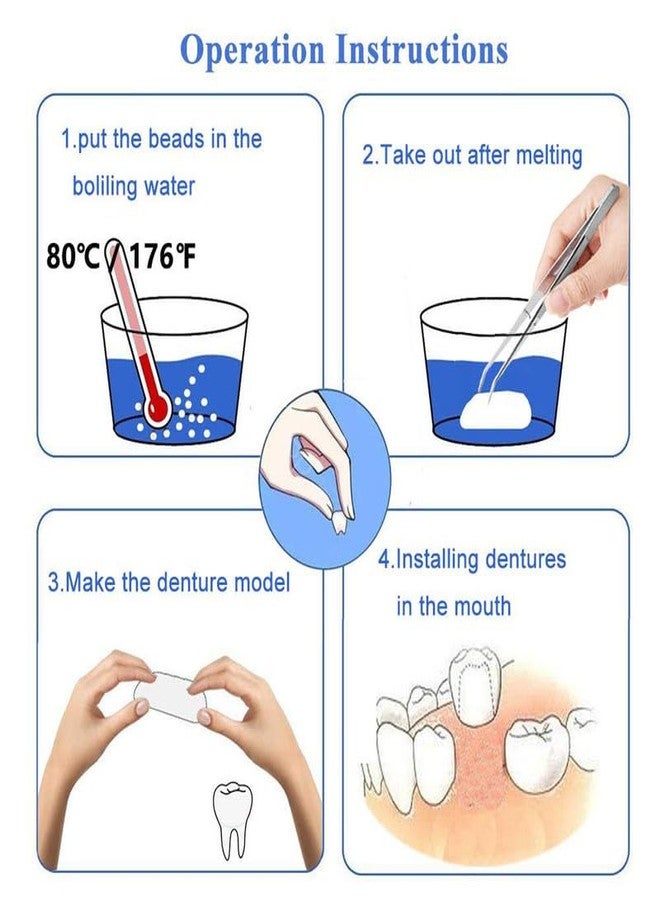 Operation Instructions

1.put the beads in the boliling water

80℃ 176℉

2.Take out after melting

3.Make the denture model

4.Installing dentures in the mouth